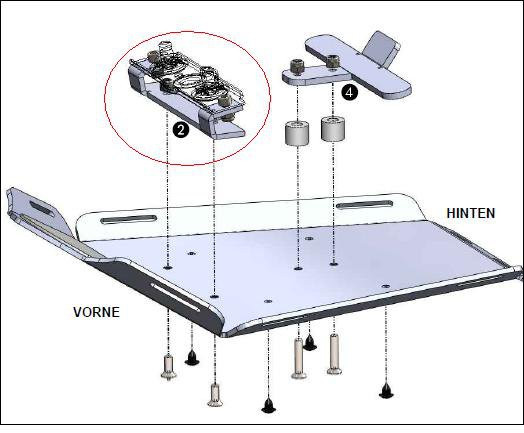 2

4

HINTEN

VORNE