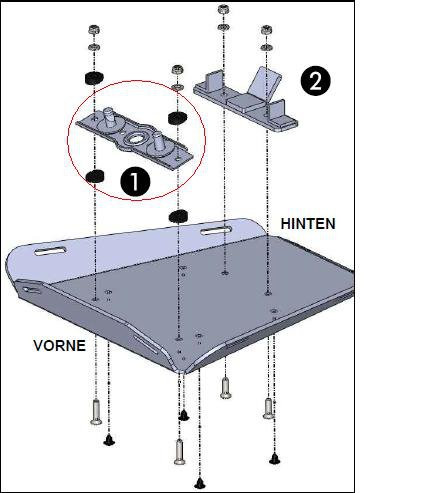 2

1

HINTEN

VORNE