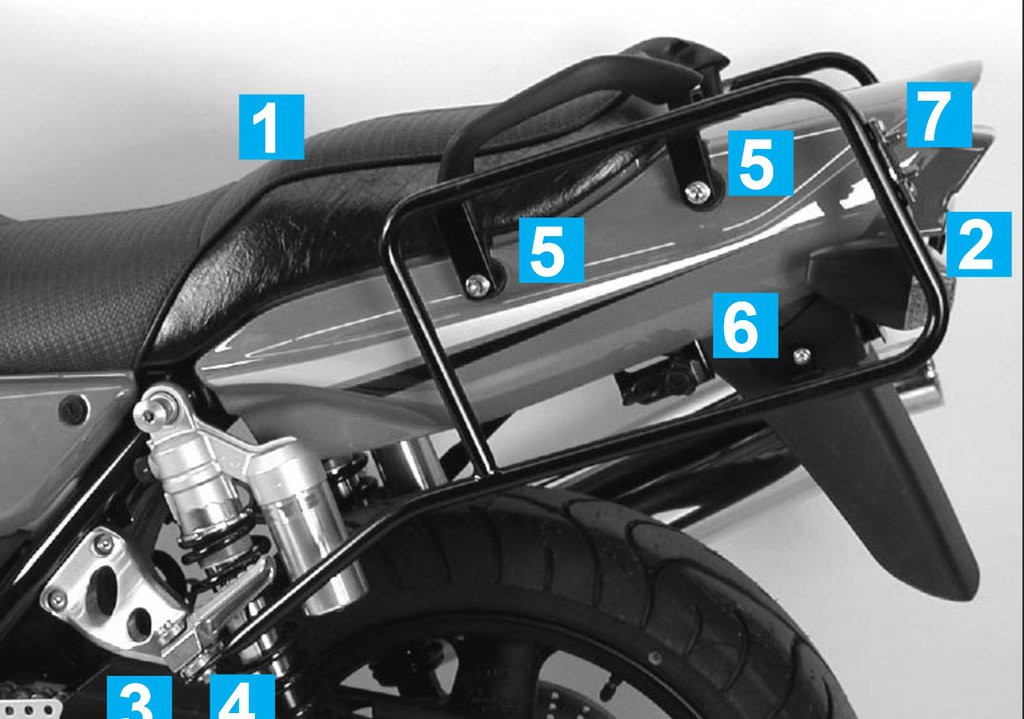 1
7
5
5
2
6
3
4