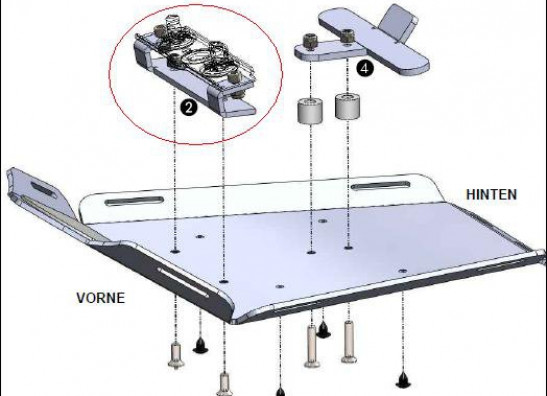 2
4
HINTEN
VORNE