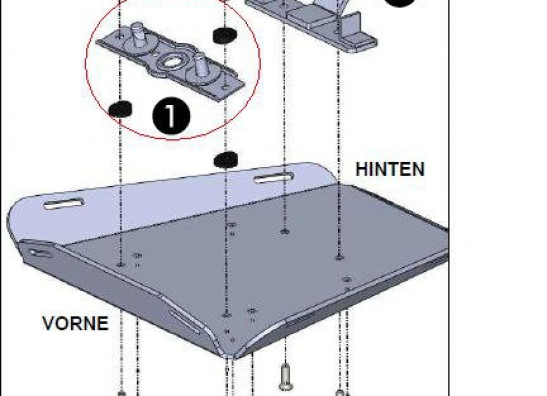 1

HINTEN

VORNE