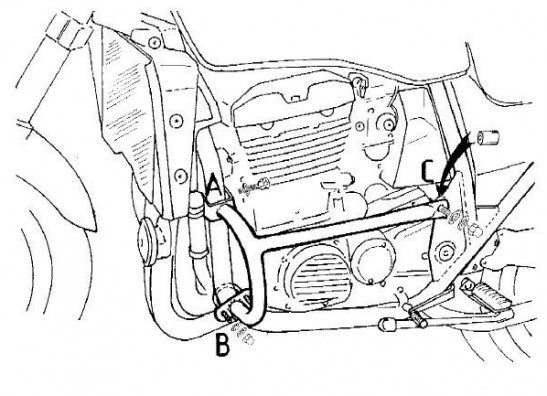 A
C
B