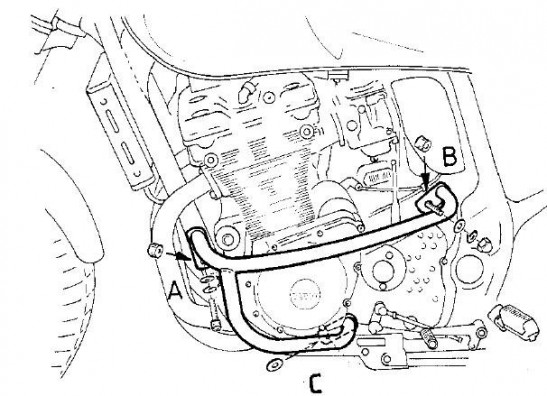 B

A

C