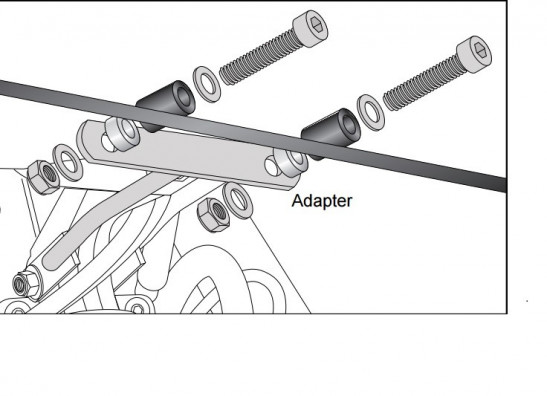 Adapter