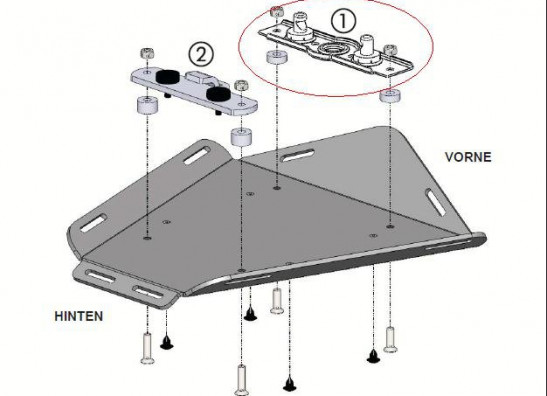 ①
②
VORNE
HINTEN