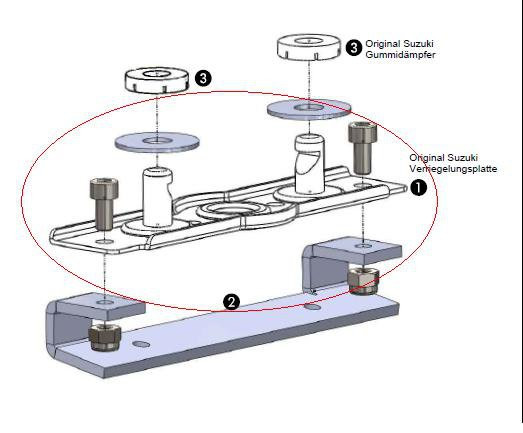 3 Original Suzuki Gummidämpfer

3

Original Suzuki Verriegelungsplatte

1

2